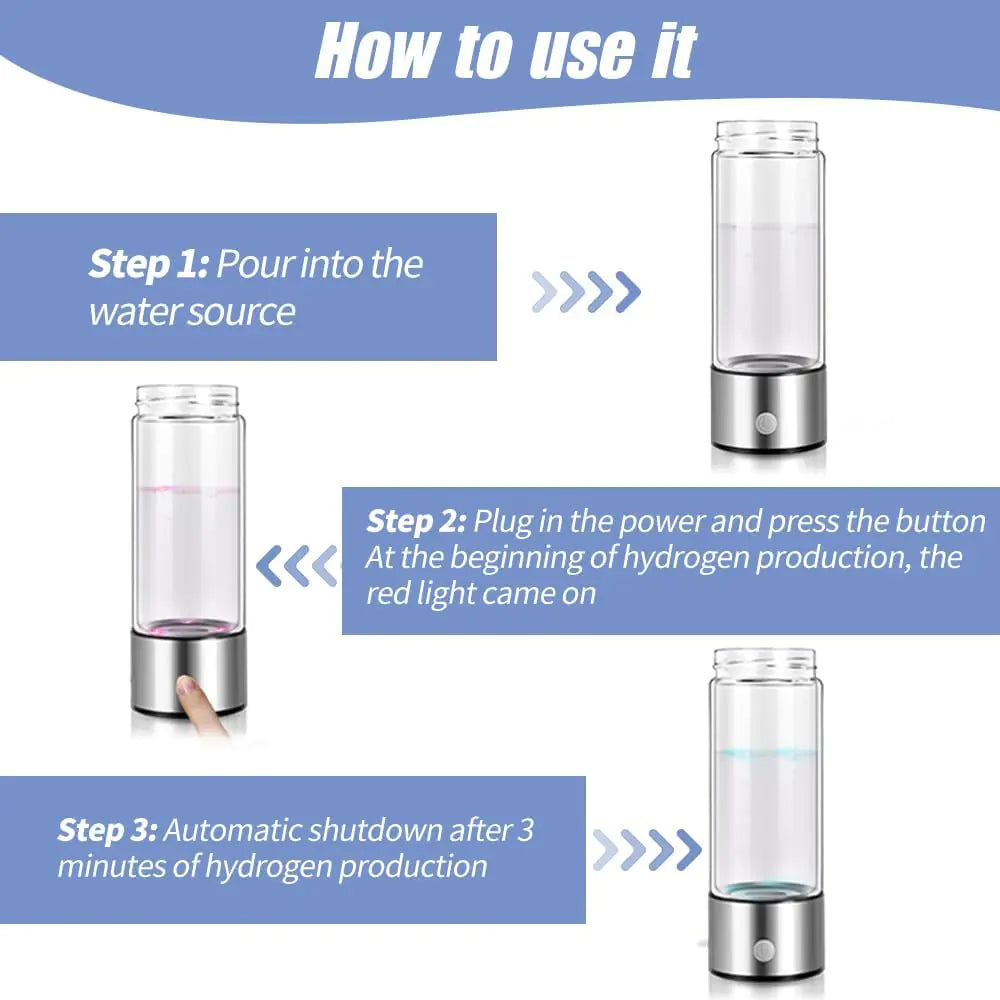 How to use it

Step 1: Pour into the water source

Step 2: Plug in the power and press the button At the beginning of hydrogen production, the red light came on

Step 3: Automatic shutdown after 3 minutes of hydrogen production